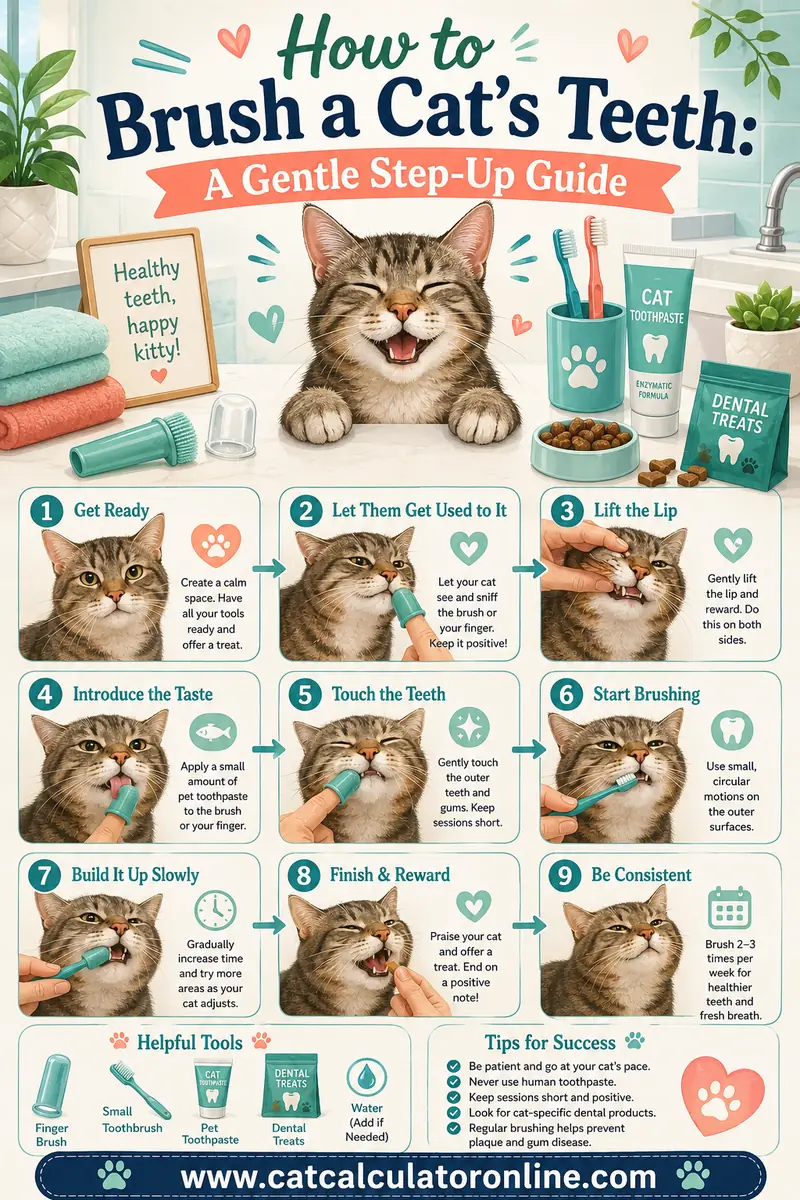 How to
Brush a Cat's Teeth:
A Gentle Step-Up Guide

Healthy teeth, happy kitty!

CAT TOOTHPASTE
ENZYMATIC FORMULA

DENTAL TREATS

1 Get Ready
Create a calm space. Have all your tools ready and offer a treat.

2 Let Them Get Used to It
Let your cat see and sniff the brush or your finger. Keep it positive!

3 Lift the Lip
Gently lift the lip and reward. Do this on both sides.

4 Introduce the Taste
Apply a small amount of pet toothpaste to the brush or your finger.

5 Touch the Teeth
Gently touch the outer teeth and gums. Keep sessions short.

6 Start Brushing
Use small, circular motions on the outer surfaces.

7 Build It Up Slowly
Gradually increase time and try more areas as your cat adjusts.

8 Finish & Reward
Praise your cat and offer a treat. End on a positive note!

9 Be Consistent
Brush 2–3 times per week for healthier teeth and fresh breath.

Helpful Tools
Finger Brush
Small Toothbrush
CAT TOOTHPASTE
Pet Toothpaste
DENTAL TREATS
Dental Treats
Water (Add if Needed)

Tips for Success
Be patient and go at your cat's pace.
Never use human toothpaste.
Keep sessions short and positive.
Look for cat-specific dental products.
Regular brushing helps prevent plaque and gum disease.

www.catcalculatoronline.com